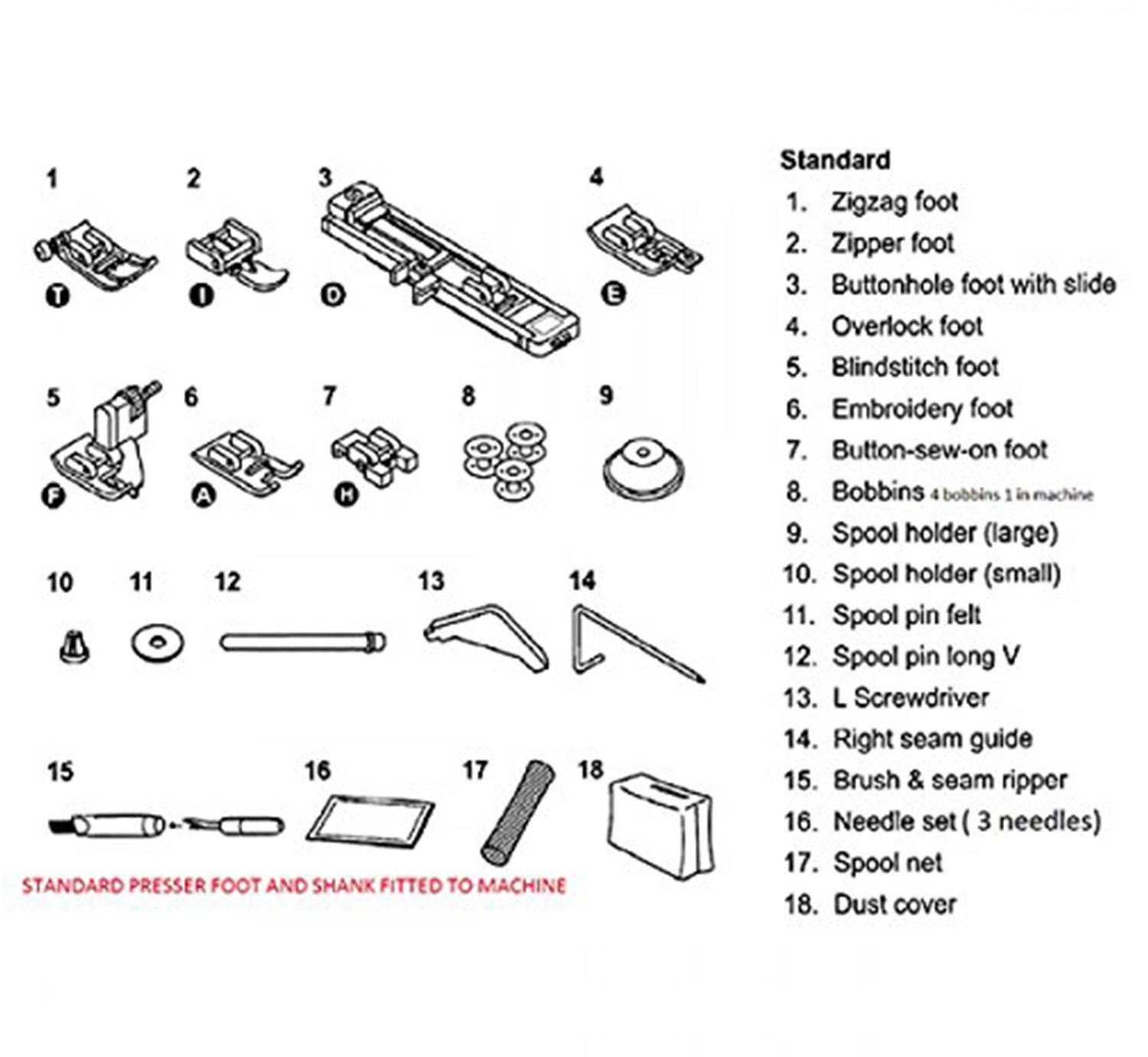 1

T

2

I

3

D

4

E

5

F

6

A

7

H

8

9

10

11

12

13

14

15

16

17

18

STANDARD PRESSER FOOT AND SHANK FITTED TO MACHINE

Standard
1. Zigzag foot
2. Zipper foot
3. Buttonhole foot with slide
4. Overlock foot
5. Blindstitch foot
6. Embroidery foot
7. Button-sew-on foot
8. Bobbins 4 bobbins 1 in machine
9. Spool holder (large)
10. Spool holder (small)
11. Spool pin felt
12. Spool pin long V
13. L Screwdriver
14. Right seam guide
15. Brush & seam ripper
16. Needle set ( 3 needles)
17. Spool net
18. Dust cover